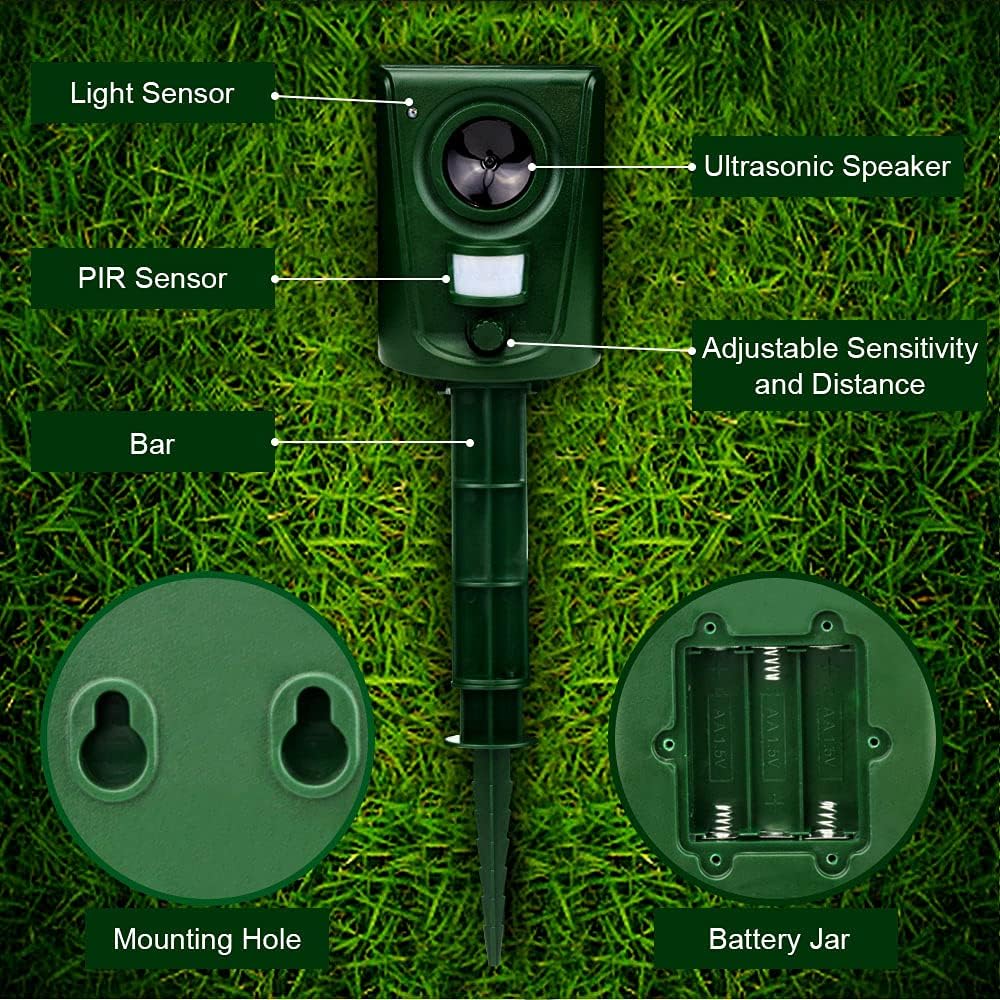 Light Sensor

Ultrasonic Speaker

PIR Sensor

Adjustable Sensitivity and Distance

Bar

AA 1.5V

AA 1.5V

AA 1.5V

Mounting Hole

Battery Jar